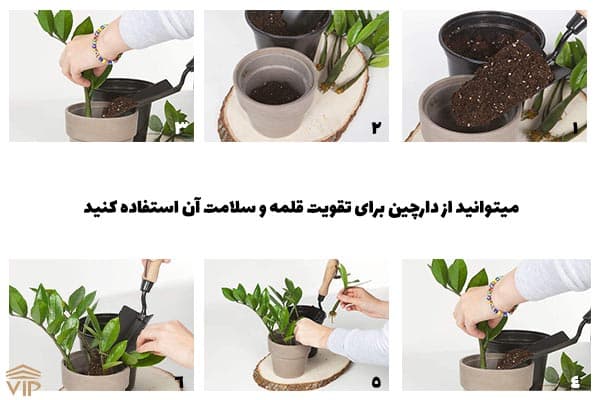 ۱

۲

۳

میتوانید از دارچین برای تقویت قلمه و سلامت آن استفاده کنید

۴

۵

۶

VIP